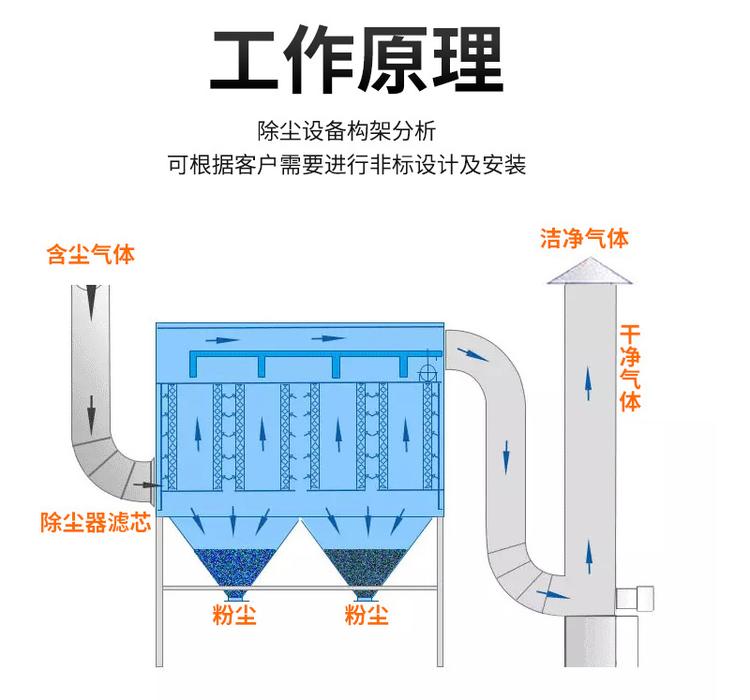 工作原理

除尘设备构架分析
可根据客户需要进行非标设计及安装

含尘气体

洁净气体

干净气体

除尘器滤芯

粉尘

粉尘